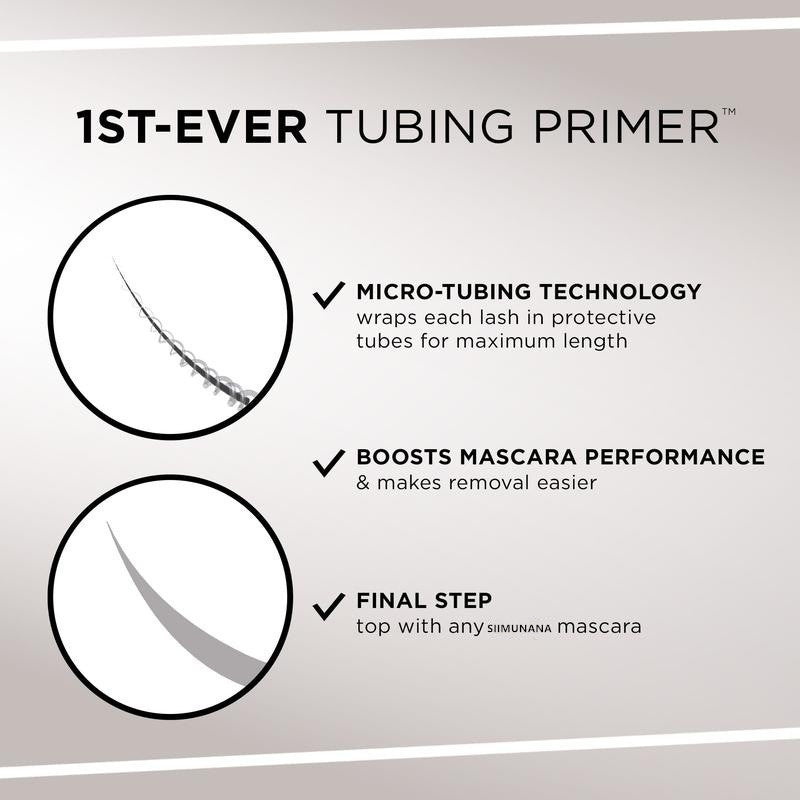 1ST-EVER TUBING PRIMER™

✓ MICRO-TUBING TECHNOLOGY
wraps each lash in protective tubes for maximum length

✓ BOOSTS MASCARA PERFORMANCE
& makes removal easier

✓ FINAL STEP
top with any SIIMUNANA mascara