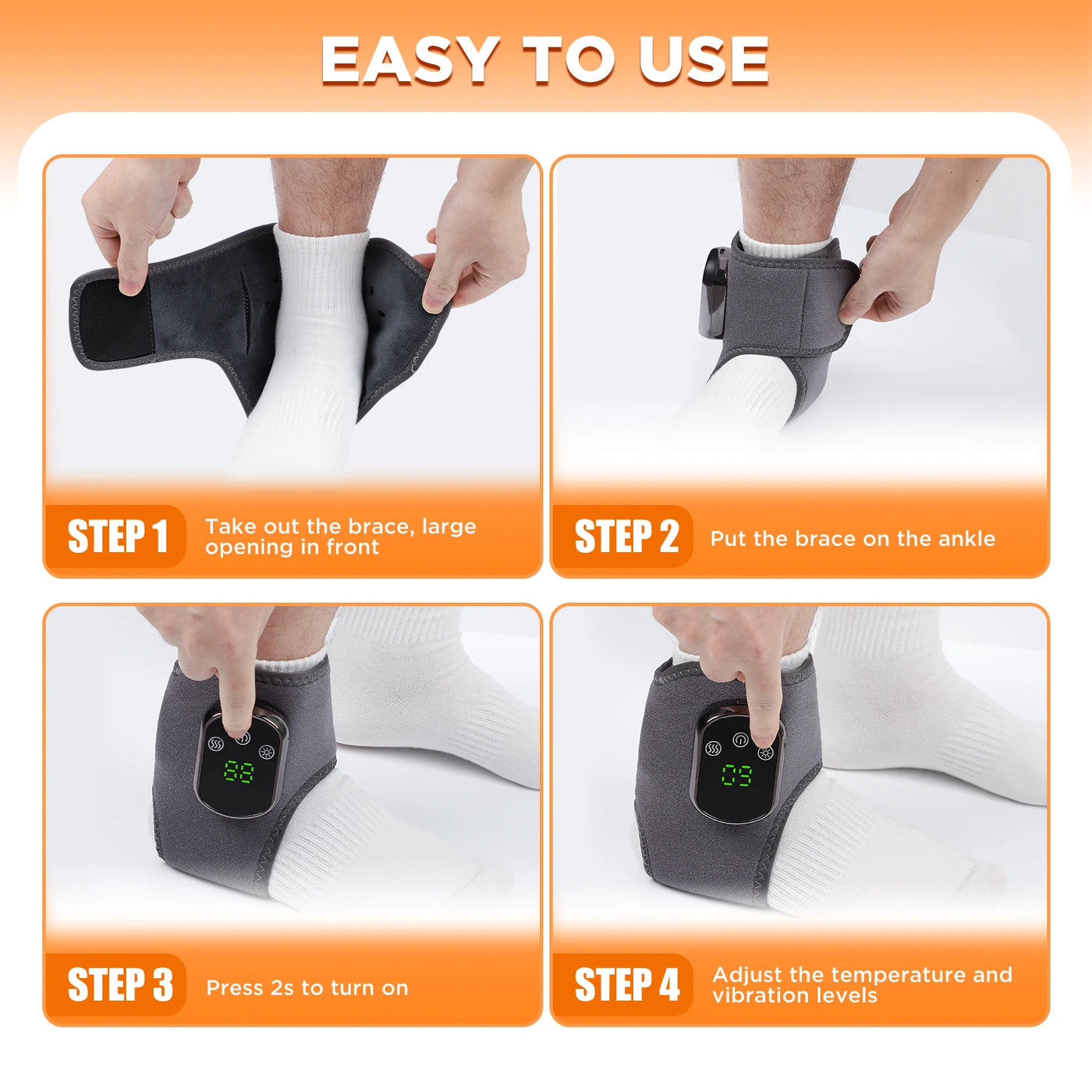 EASY TO USE

STEP 1 Take out the brace, large opening in front

STEP 2 Put the brace on the ankle

88

STEP 3 Press 2s to turn on

09

STEP 4 Adjust the temperature and vibration levels